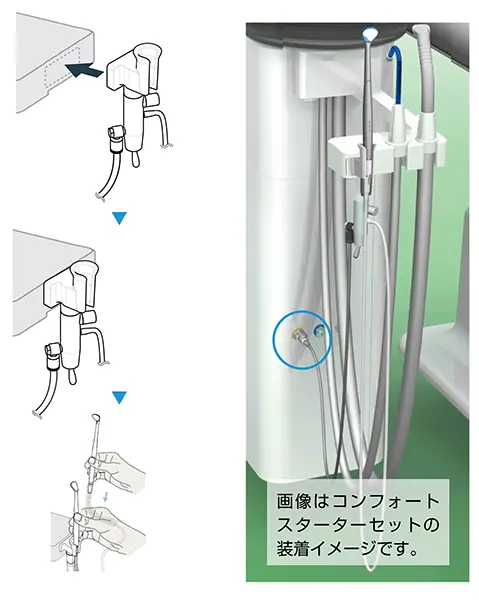 画像はコンフォートスターターセットの装着イメージです。