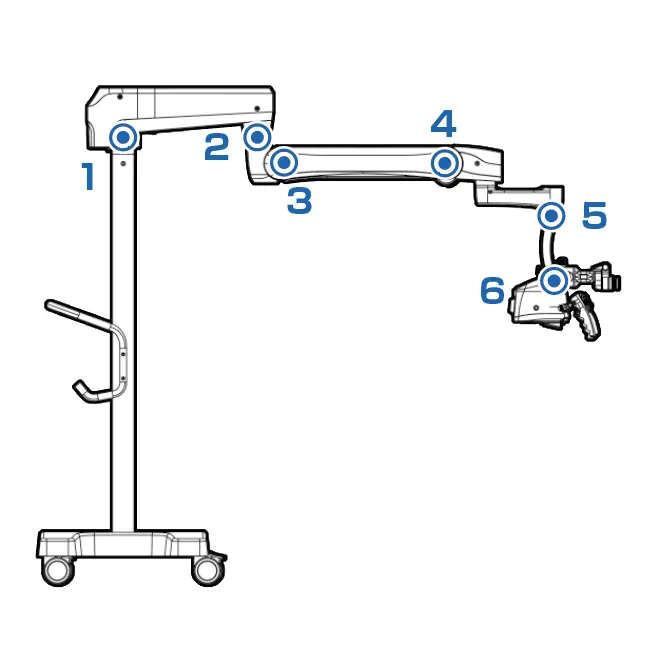 1
2
3
4
5
6